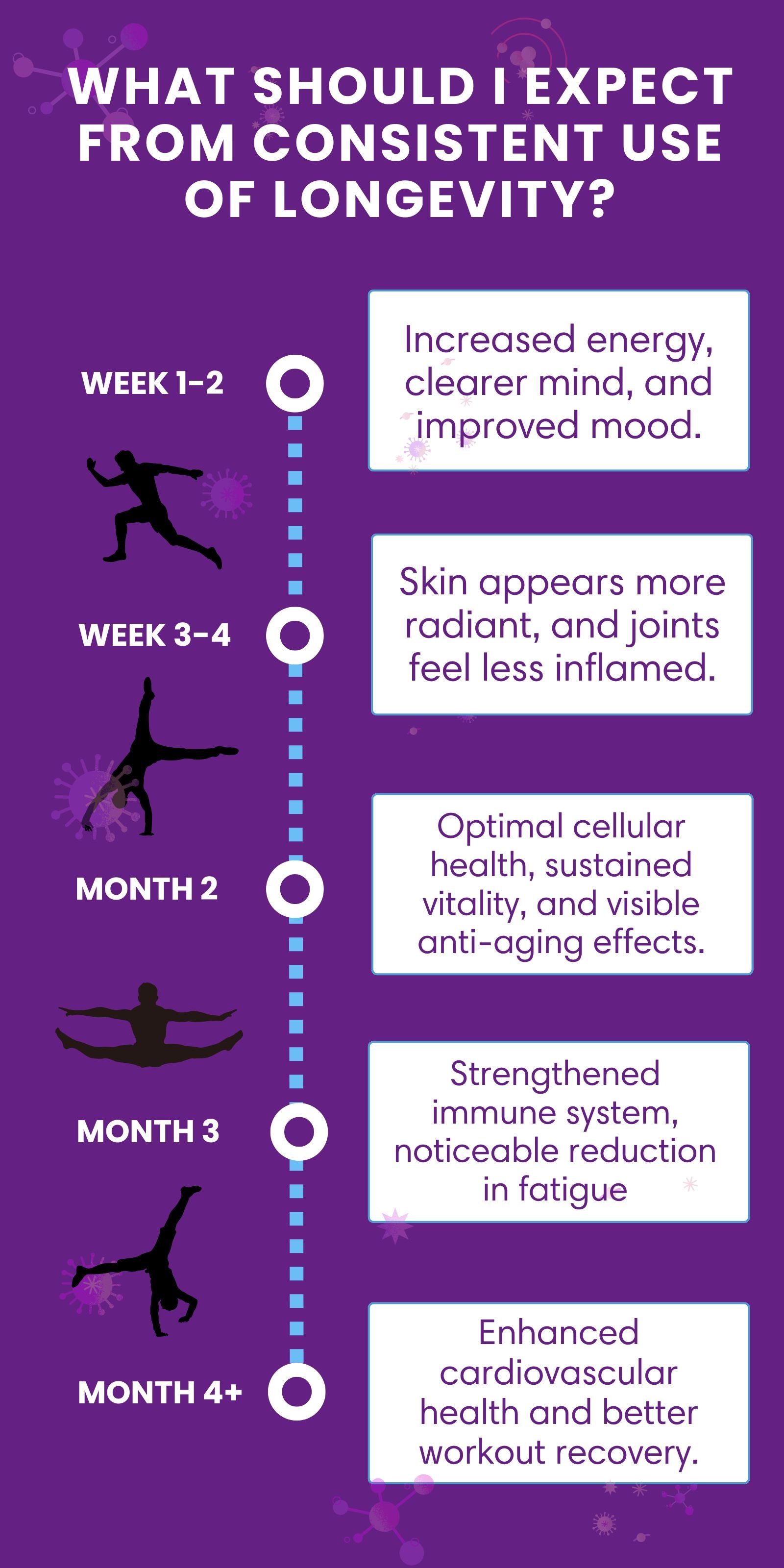 WHAT SHOULD I EXPECT FROM CONSISTENT USE OF LONGEVITY?

WEEK 1-2

Increased energy, clearer mind, and improved mood.

WEEK 3-4

Skin appears more radiant, and joints feel less inflamed.

MONTH 2

Optimal cellular health, sustained vitality, and visible anti-aging effects.

MONTH 3

Strengthened immune system, noticeable reduction in fatigue

MONTH 4+

Enhanced cardiovascular health and better workout recovery.