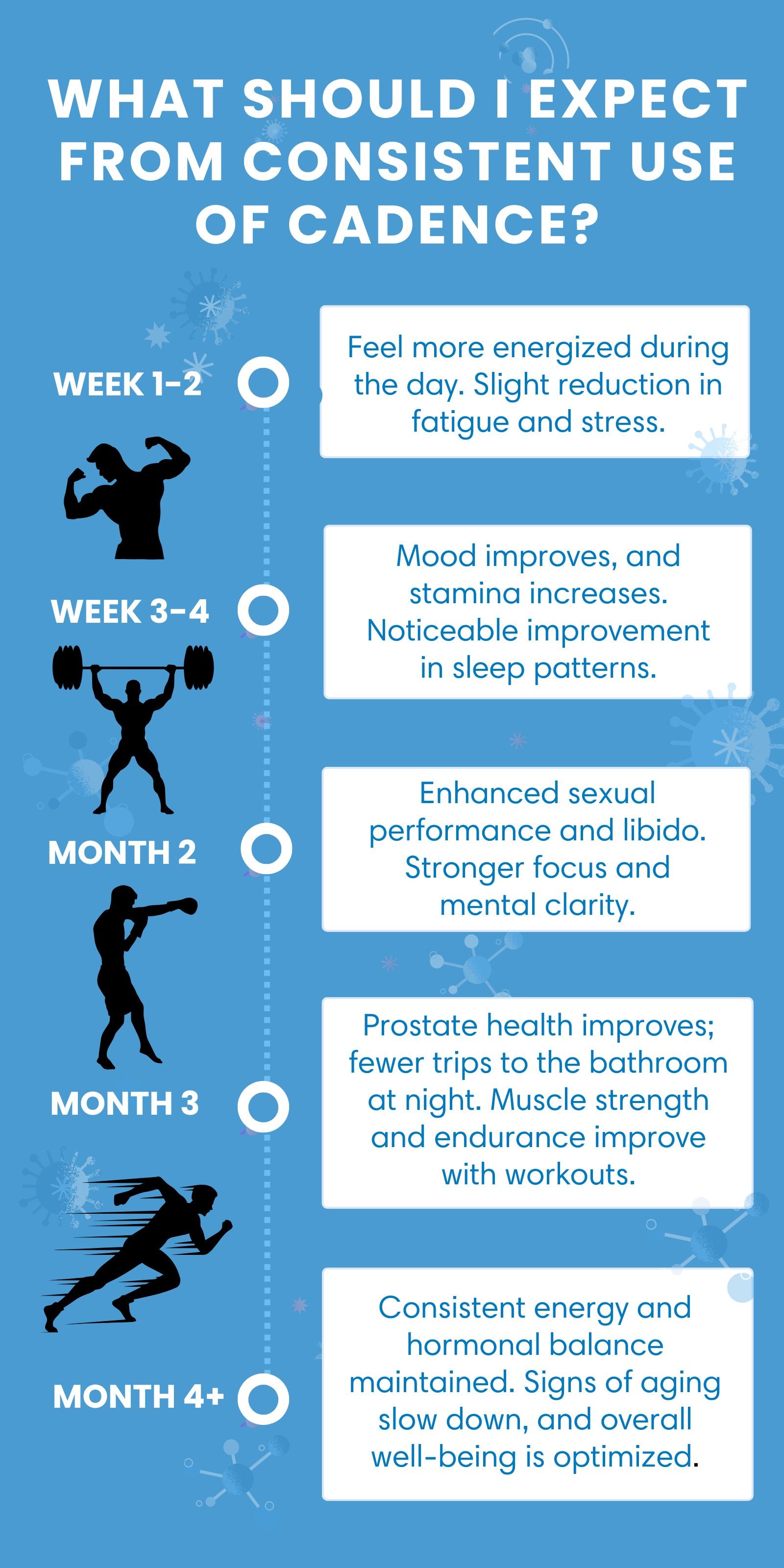 WHAT SHOULD I EXPECT FROM CONSISTENT USE OF CADENCE?

WEEK 1-2

Feel more energized during the day. Slight reduction in fatigue and stress.

WEEK 3-4

Mood improves, and stamina increases. Noticeable improvement in sleep patterns.

MONTH 2

Enhanced sexual performance and libido. Stronger focus and mental clarity.

MONTH 3

Prostate health improves; fewer trips to the bathroom at night. Muscle strength and endurance improve with workouts.

MONTH 4+

Consistent energy and hormonal balance maintained. Signs of aging slow down, and overall well-being is optimized.